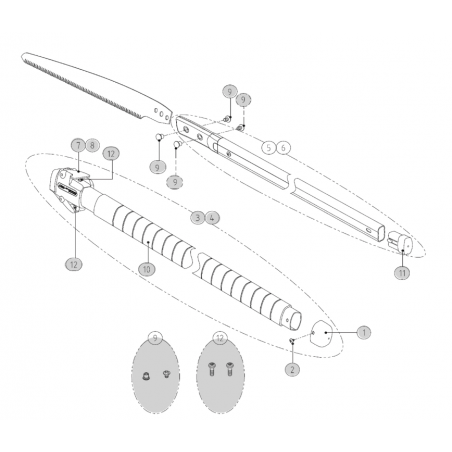 9
9
5 6
9
9
7 8
12
3 4
12
10
11
1
2
9
12